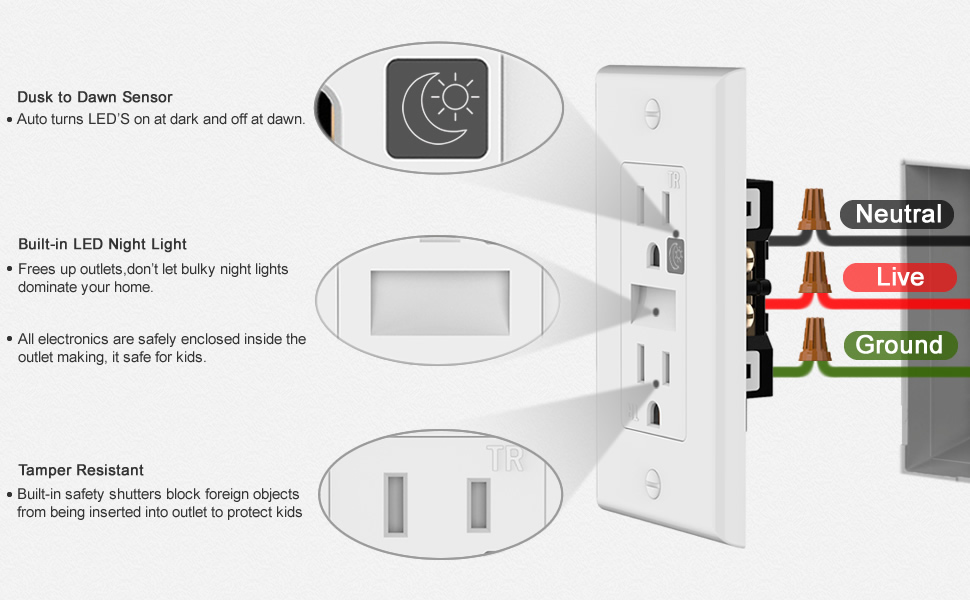 Dusk to Dawn Sensor
• Auto turns LED'S on at dark and off at dawn.

Built-in LED Night Light
• Frees up outlets,don't let bulky night lights dominate your home.

• All electronics are safely enclosed inside the outlet making, it safe for kids.

Tamper Resistant
• Built-in safety shutters block foreign objects from being inserted into outlet to protect kids

TR

TR

TR

Neutral

Live

Ground