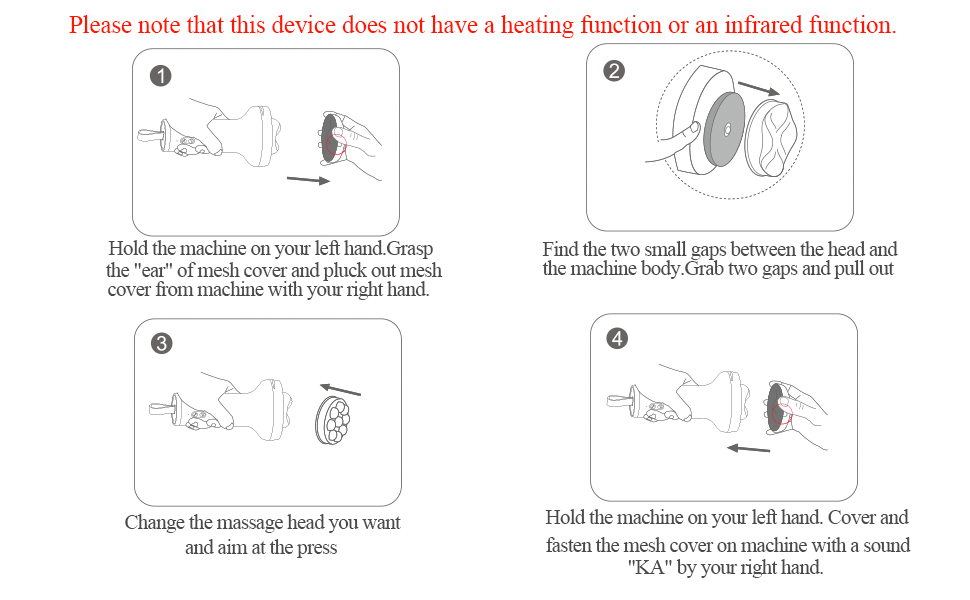 Please note that this device does not have a heating function or an infrared function.

1

Hold the machine on your left hand.Grasp the "ear" of mesh cover and pluck out mesh cover from machine with your right hand.

2

Find the two small gaps between the head and the machine body.Grab two gaps and pull out

3

Change the massage head you want and aim at the press

4

Hold the machine on your left hand. Cover and fasten the mesh cover on machine with a sound "KA" by your right hand.