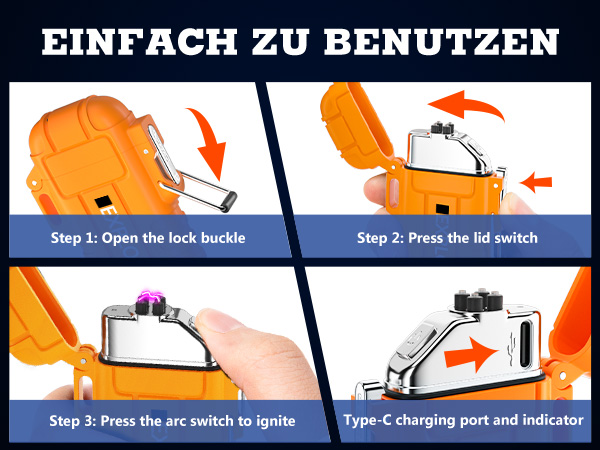 EINFACH ZU BENUTZEN

Step 1: Open the lock buckle

Step 2: Press the lid switch

Step 3: Press the arc switch to ignite

Type-C charging port and indicator