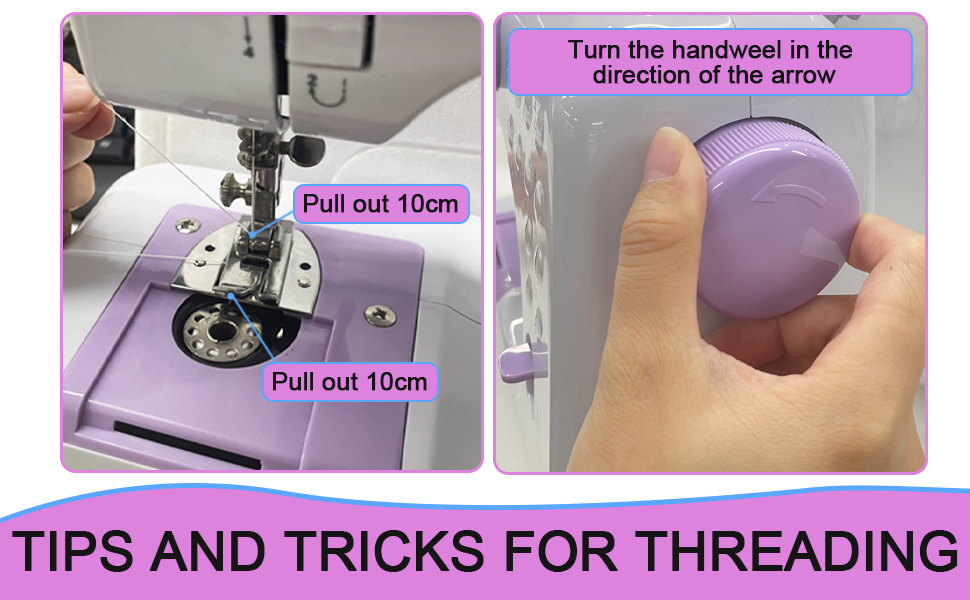 Pull out 10cm

Pull out 10cm

Turn the handweel in the direction of the arrow

TIPS AND TRICKS FOR THREADING