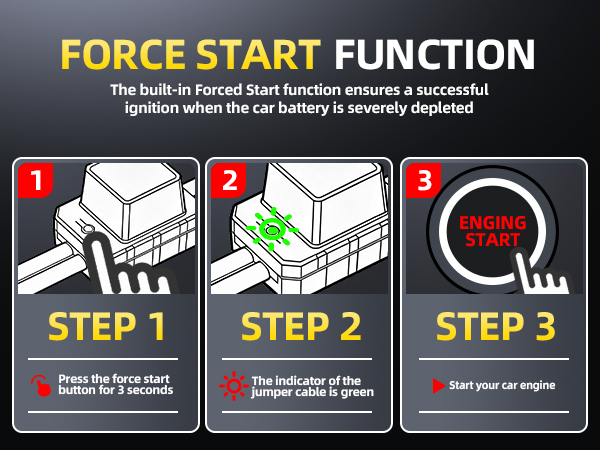 FORCE START FUNCTION

The built-in Forced Start function ensures a successful ignition when the car battery is severely depleted

1

STEP 1

Press the force start button for 3 seconds

2

STEP 2

The indicator of the jumper cable is green

3

ENGING START

STEP 3

Start your car engine