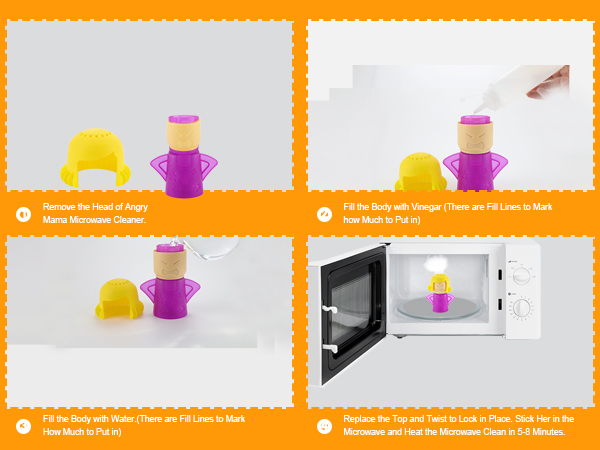 Remove the Head of Angry Mama Microwave Cleaner.

Fill the Body with Vinegar (There are Fill Lines to Mark how Much to Put in)

Fill the Body with Water.(There are Fill Lines to Mark How Much to Put in)

Replace the Top and Twist to Lock in Place. Stick Her in the Microwave and Heat the Microwave Clean in 5-8 Minutes.