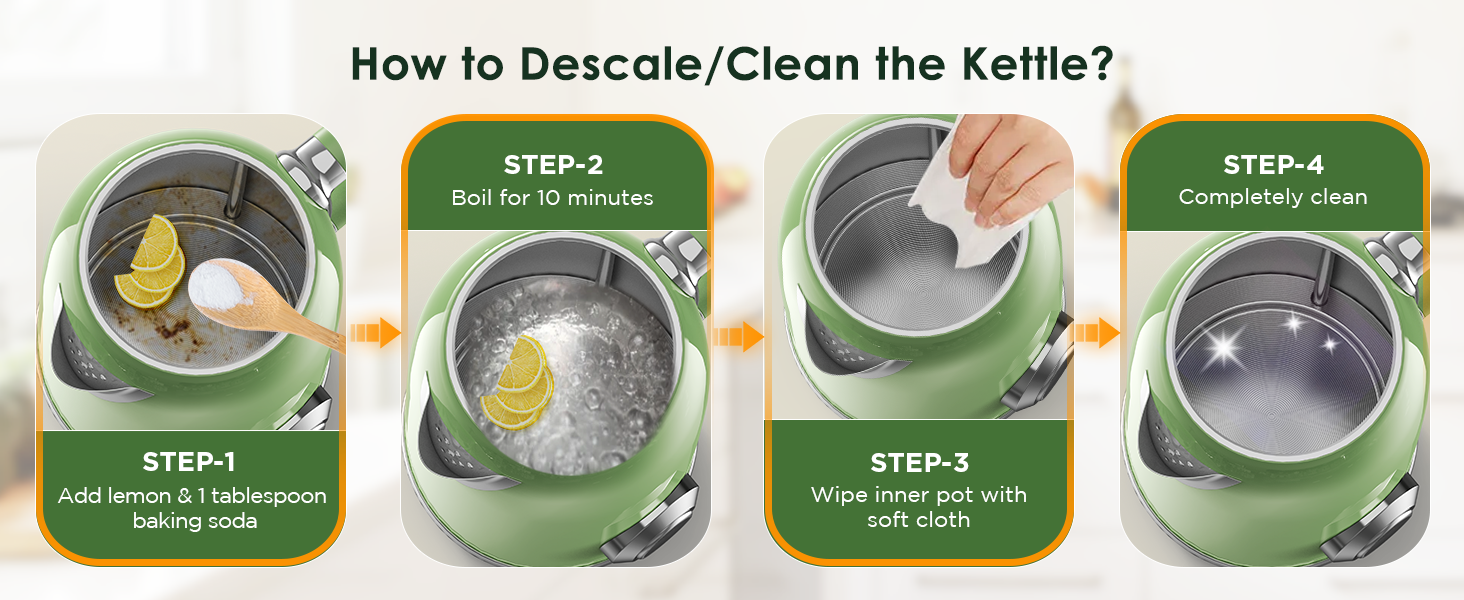 How to Descale/Clean the Kettle?

STEP-1
Add lemon & 1 tablespoon baking soda

STEP-2
Boil for 10 minutes

STEP-3
Wipe inner pot with soft cloth

STEP-4
Completely clean