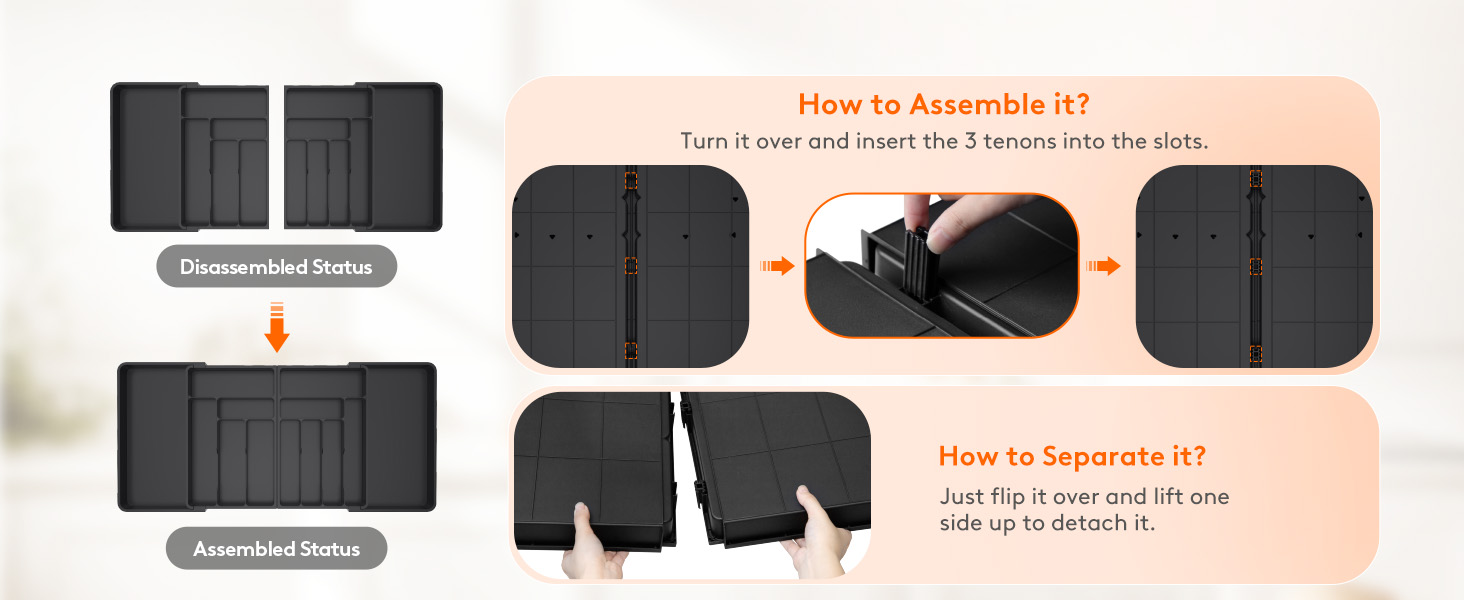 Disassembled Status

Assembled Status

How to Assemble it?

Turn it over and insert the 3 tenons into the slots.

How to Separate it?

Just flip it over and lift one side up to detach it.