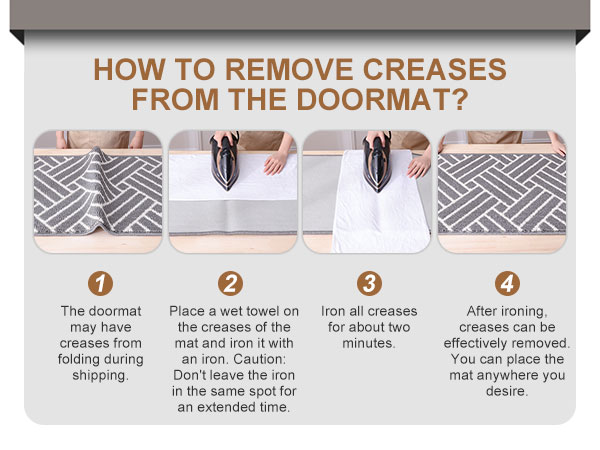 HOW TO REMOVE CREASES FROM THE DOORMAT?

1

The doormat may have creases from folding during shipping.

2

Place a wet towel on the creases of the mat and iron it with an iron. Caution: Don't leave the iron in the same spot for an extended time.

3

Iron all creases for about two minutes.

4

After ironing, creases can be effectively removed. You can place the mat anywhere you desire.