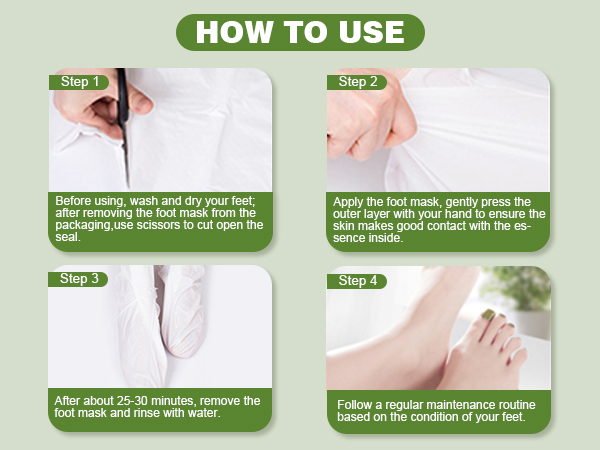 HOW TO USE

Step 1

Before using, wash and dry your feet; after removing the foot mask from the packaging,use scissors to cut open the seal.

Step 2

Apply the foot mask, gently press the outer layer with your hand to ensure the skin makes good contact with the essence inside.

Step 3

After about 25-30 minutes, remove the foot mask and rinse with water.

Step 4

Follow a regular maintenance routine based on the condition of your feet.