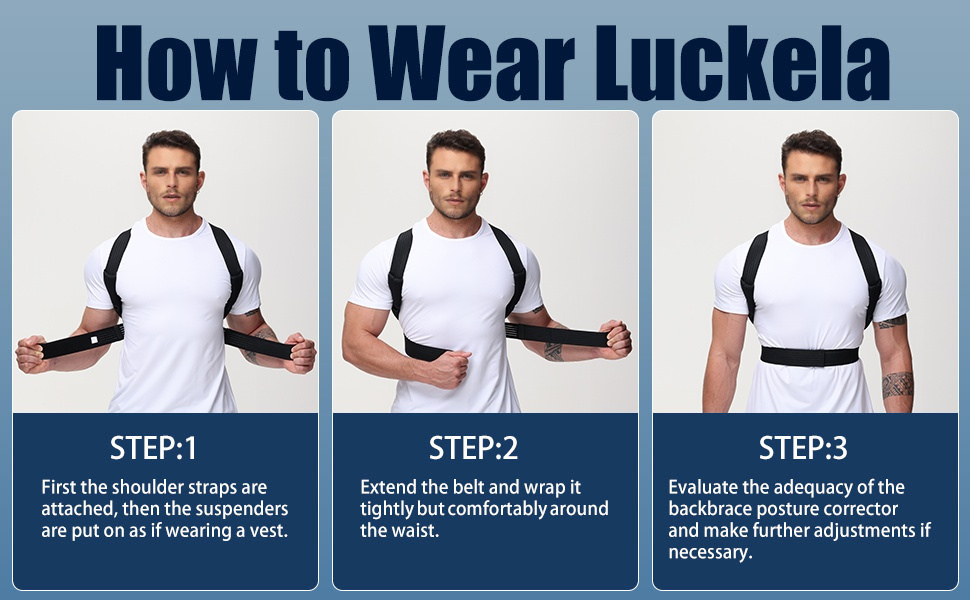 How to Wear Luckela

STEP:1

First the shoulder straps are attached, then the suspenders are put on as if wearing a vest.

STEP:2

Extend the belt and wrap it tightly but comfortably around the waist.

STEP:3

Evaluate the adequacy of the backbrace posture corrector and make further adjustments if necessary.