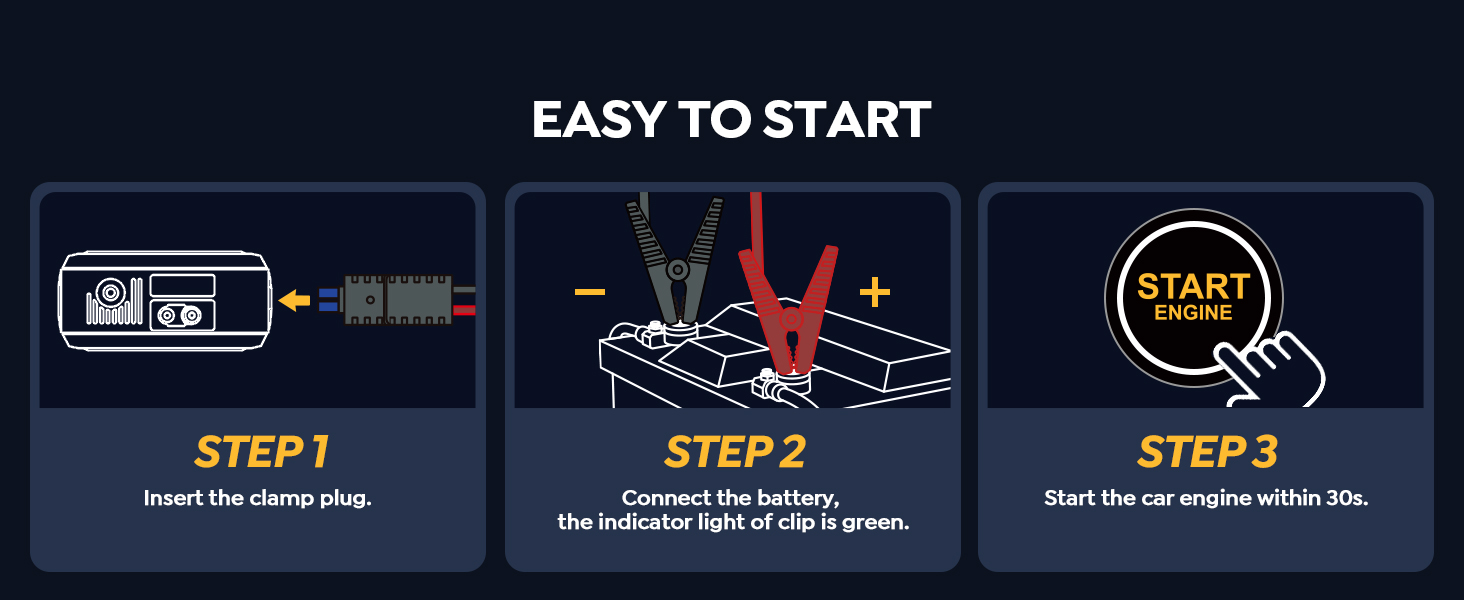 EASY TO START

STEP 1
Insert the clamp plug.

−
+

STEP 2
Connect the battery, the indicator light of clip is green.

START
ENGINE

STEP 3
Start the car engine within 30s.