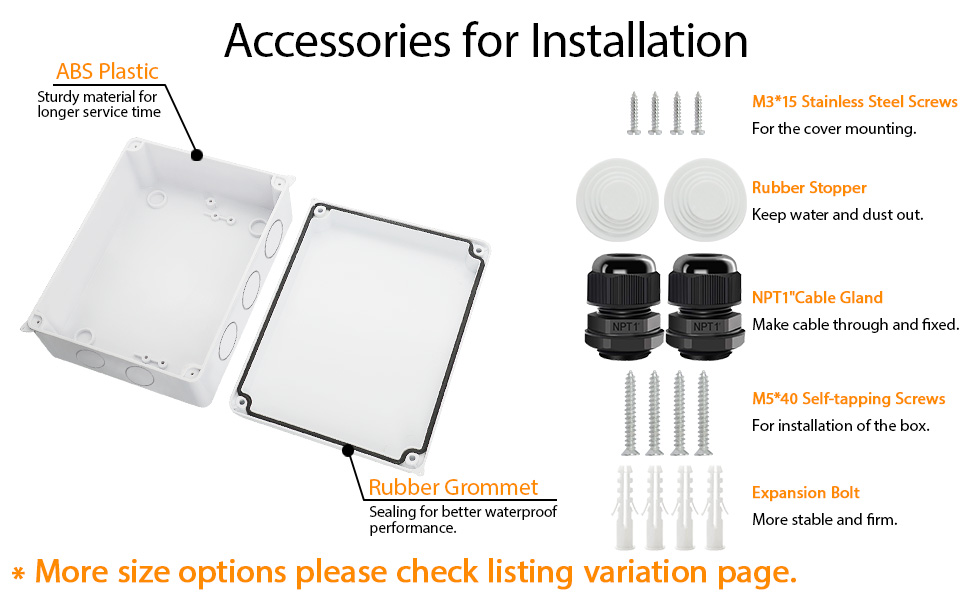 Accessories for Installation

ABS Plastic
Sturdy material for longer service time

Rubber Grommet
Sealing for better waterproof performance.

M3*15 Stainless Steel Screws
For the cover mounting.

Rubber Stopper
Keep water and dust out.

NPT1 NPT1

NPT1"Cable Gland
Make cable through and fixed.

M5*40 Self-tapping Screws
For installation of the box.

Expansion Bolt
More stable and firm.

* More size options please check listing variation page.