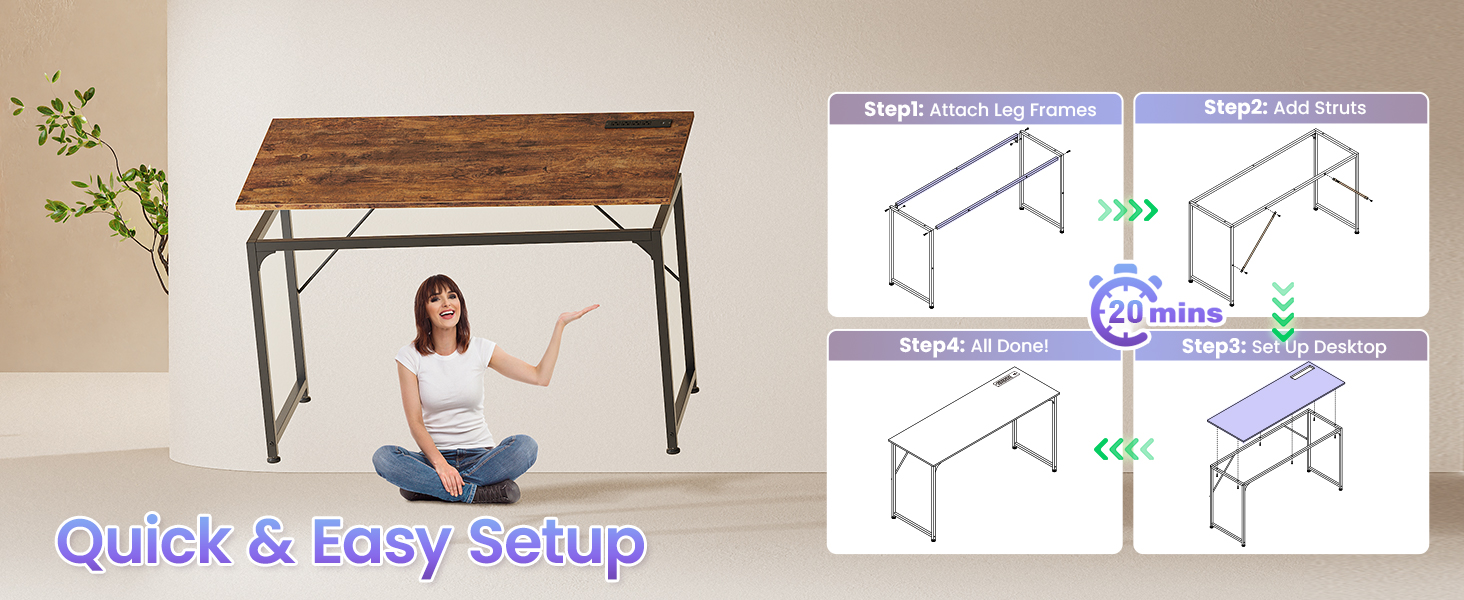 Step1: Attach Leg Frames

Step2: Add Struts

20 mins

Step4: All Done!

Step3: Set Up Desktop

Quick & Easy Setup