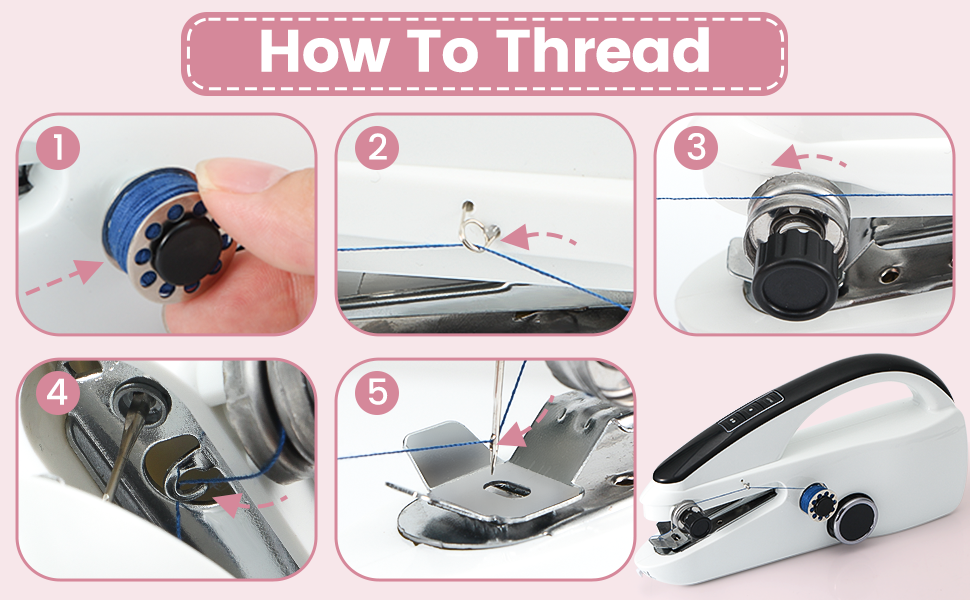 How To Thread

1

2

3

4

5