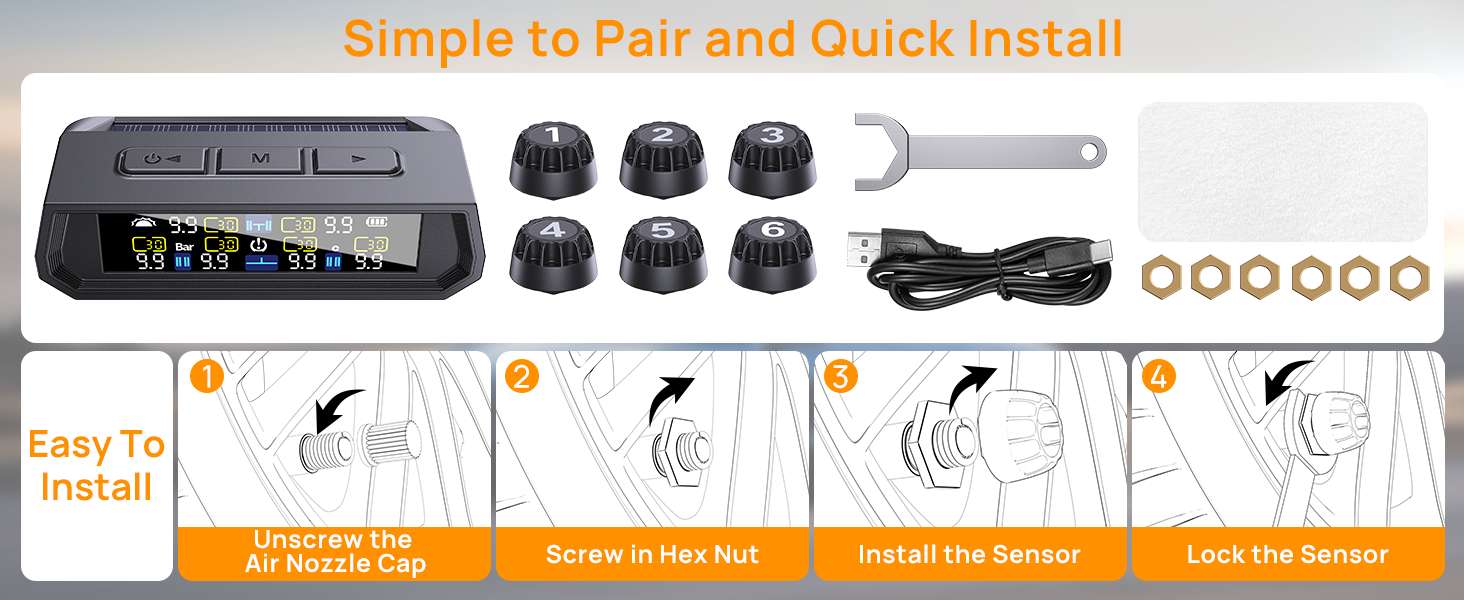 Simple to Pair and Quick Install

M

9.9 30 30 9.9
30 Bar 30 30 30
9.9 9.9 9.9 9.9

1 2 3
4 5 6

Easy To Install

1
Unscrew the Air Nozzle Cap

2
Screw in Hex Nut

3
Install the Sensor

4
Lock the Sensor