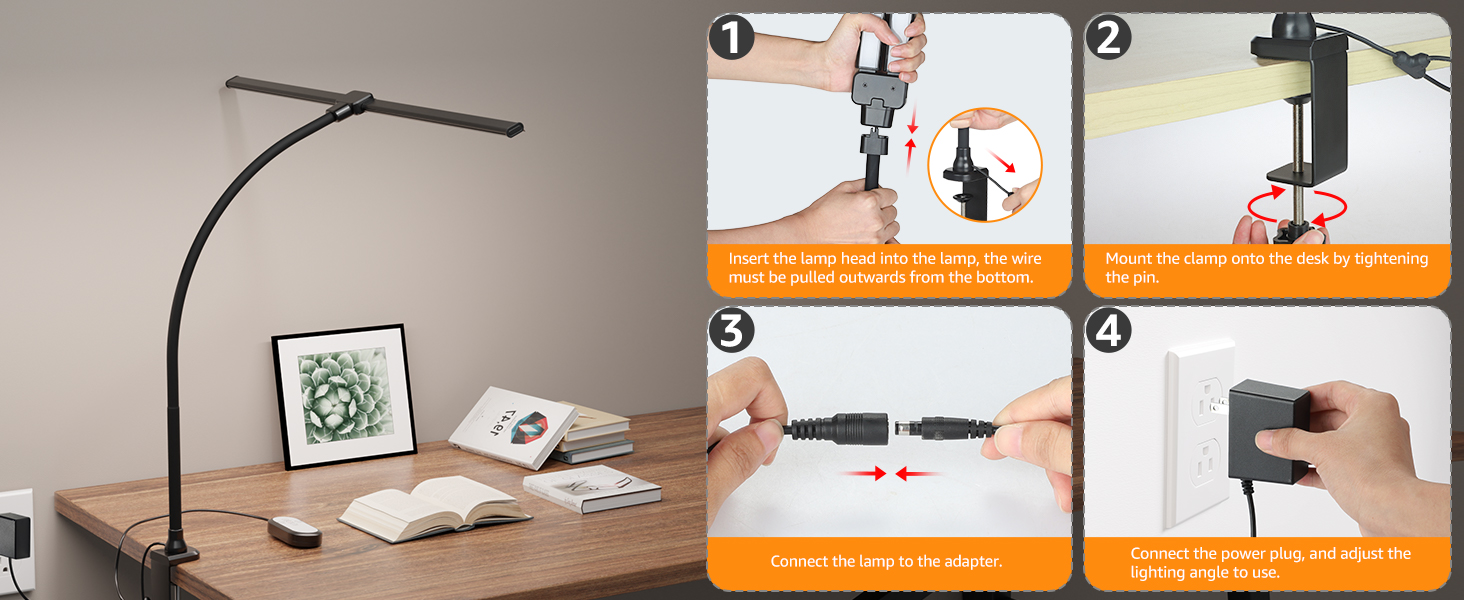 1
Insert the lamp head into the lamp, the wire must be pulled outwards from the bottom.

2
Mount the clamp onto the desk by tightening the pin.

3
Connect the lamp to the adapter.

4
Connect the power plug, and adjust the lighting angle to use.