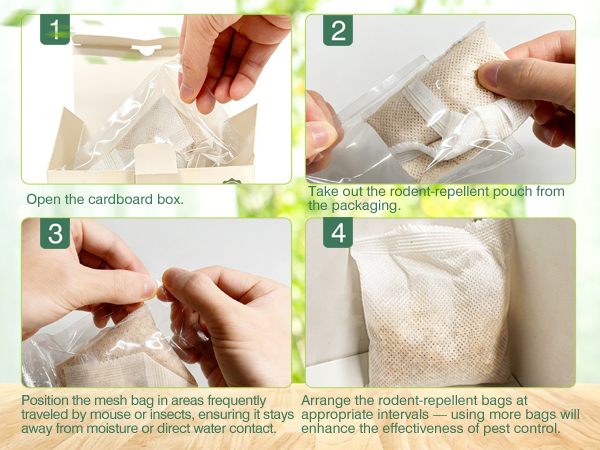 1

Open the cardboard box.

2

Take out the rodent-repellent pouch from the packaging.

3

Position the mesh bag in areas frequently traveled by mouse or insects, ensuring it stays away from moisture or direct water contact.

4

Arrange the rodent-repellent bags at appropriate intervals — using more bags will enhance the effectiveness of pest control.