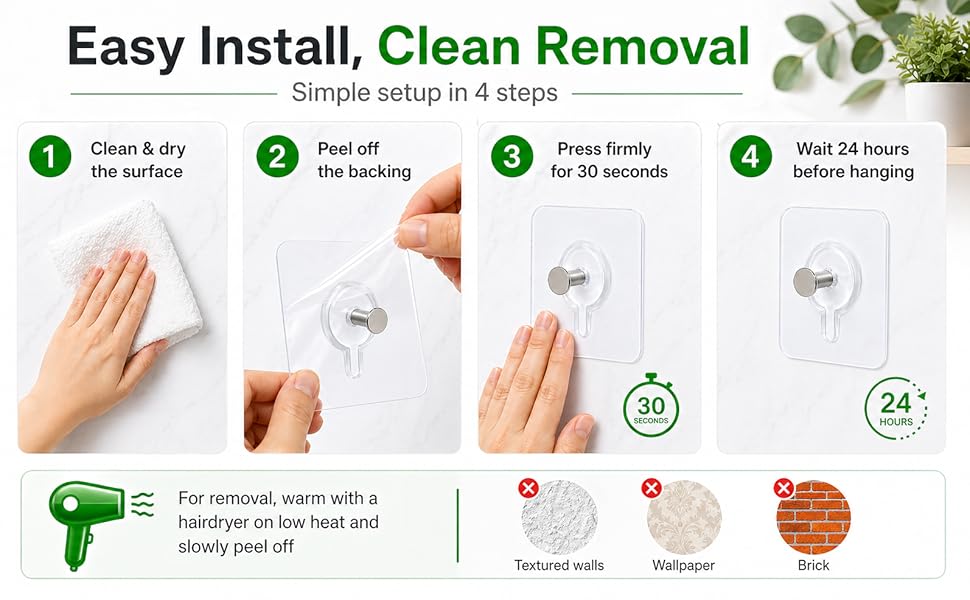 Easy Install, Clean Removal

Simple setup in 4 steps

1 Clean & dry the surface

2 Peel off the backing

3 Press firmly for 30 seconds

30 SECONDS

4 Wait 24 hours before hanging

24 HOURS

For removal, warm with a hairdryer on low heat and slowly peel off

Textured walls

Wallpaper

Brick