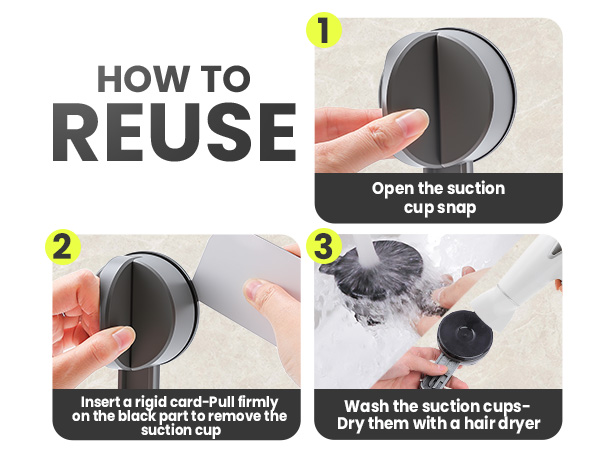 HOW TO
REUSE

1

Open the suction cup snap

2

Insert a rigid card-Pull firmly on the black part to remove the suction cup

3

Wash the suction cups-Dry them with a hair dryer