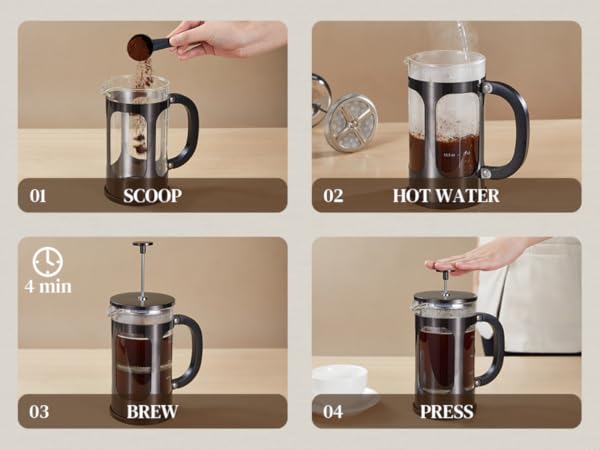 01 SCOOP

02 HOT WATER

4 min

03 BREW

04 PRESS