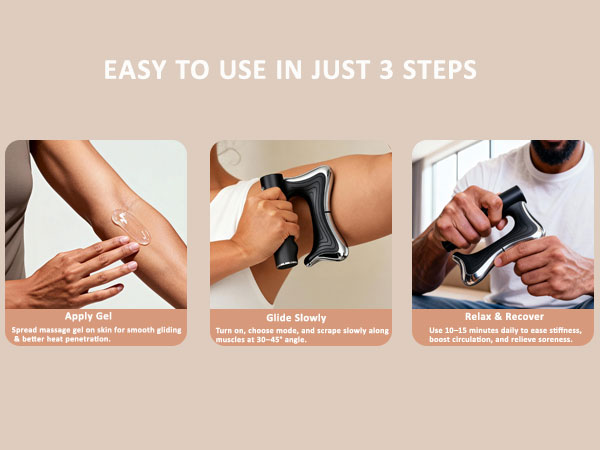 EASY TO USE IN JUST 3 STEPS

Apply Gel

Spread massage gel on skin for smooth gliding & better heat penetration.

Glide Slowly

Turn on, choose mode, and scrape slowly along muscles at 30–45° angle.

Relax & Recover

Use 10–15 minutes daily to ease stiffness, boost circulation, and relieve soreness.