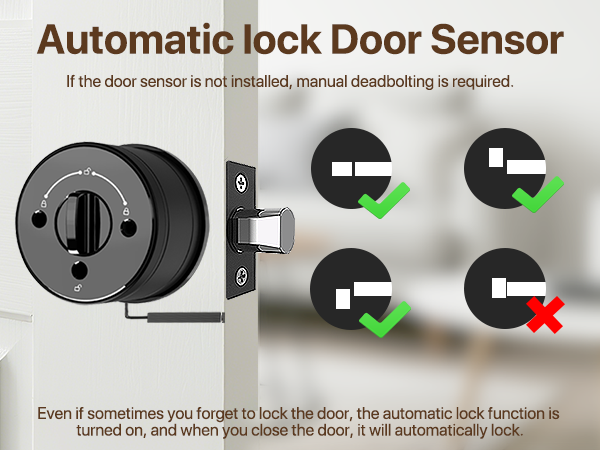 Automatic lock Door Sensor

If the door sensor is not installed, manual deadbolting is required.

Even if sometimes you forget to lock the door, the automatic lock function is turned on, and when you close the door, it will automatically lock.