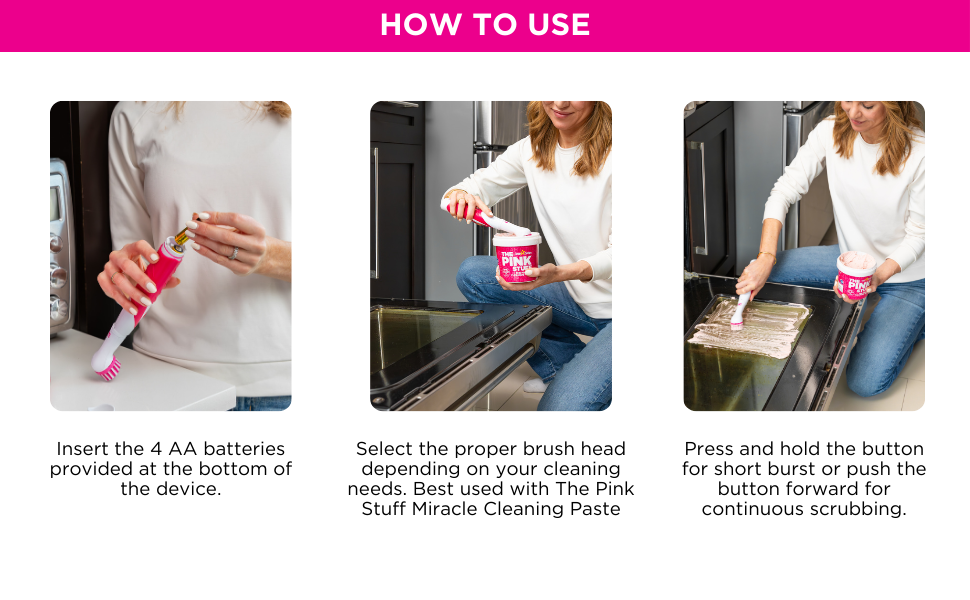 HOW TO USE

THE PINK STUFF

Insert the 4 AA batteries provided at the bottom of the device.

Select the proper brush head depending on your cleaning needs. Best used with The Pink Stuff Miracle Cleaning Paste

Press and hold the button for short burst or push the button forward for continuous scrubbing.