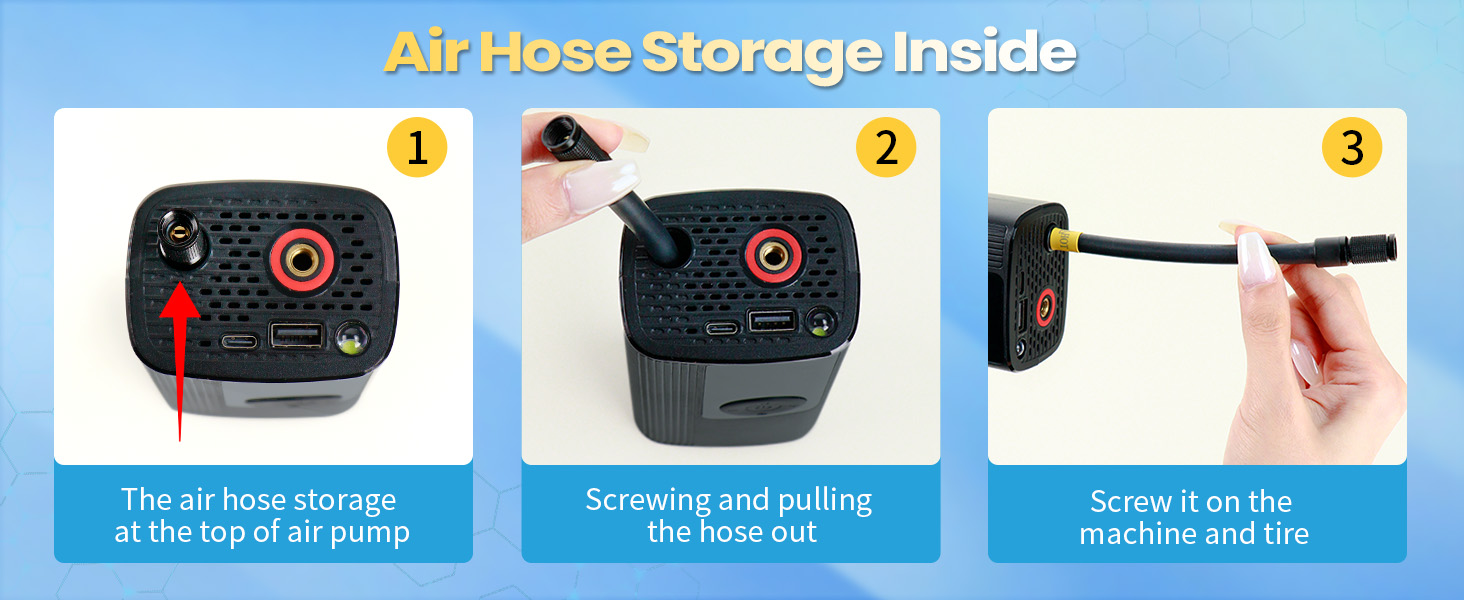 Air Hose Storage Inside

1

The air hose storage at the top of air pump

2

Screwing and pulling the hose out

3

Screw it on the machine and tire