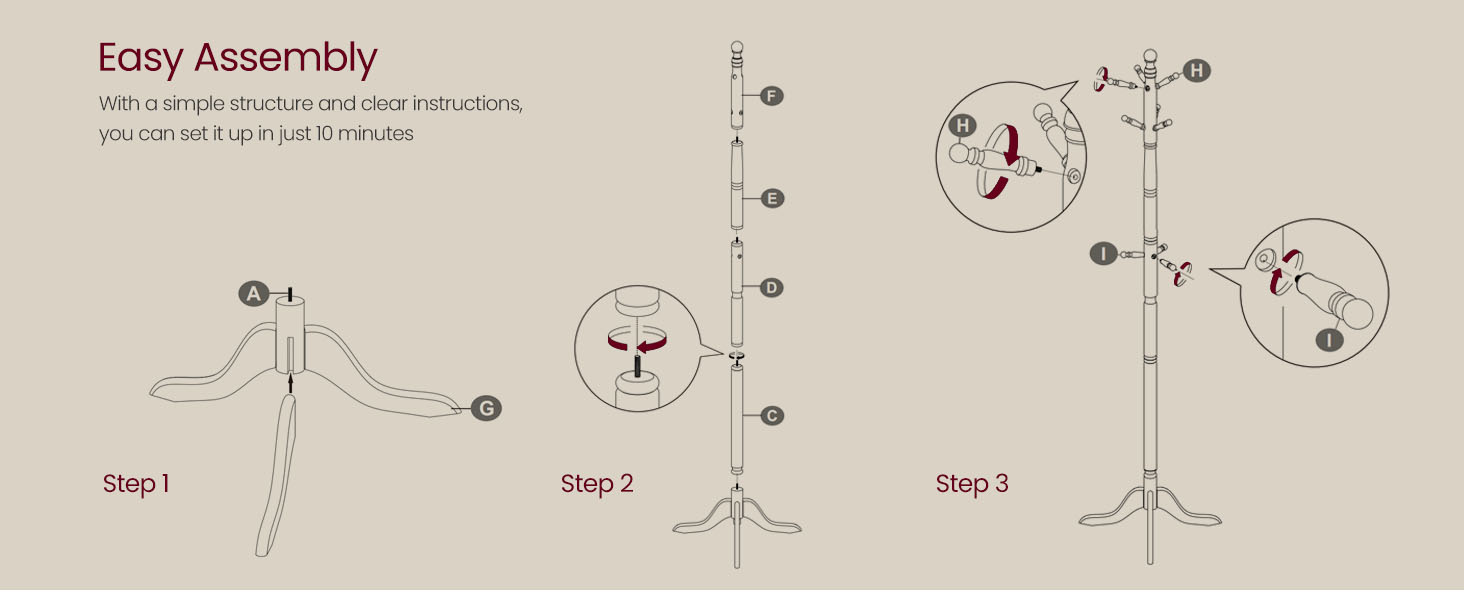 Easy Assembly

With a simple structure and clear instructions, you can set it up in just 10 minutes

A

G

Step 1

F

E

D

C

Step 2

H

H

I

I

Step 3