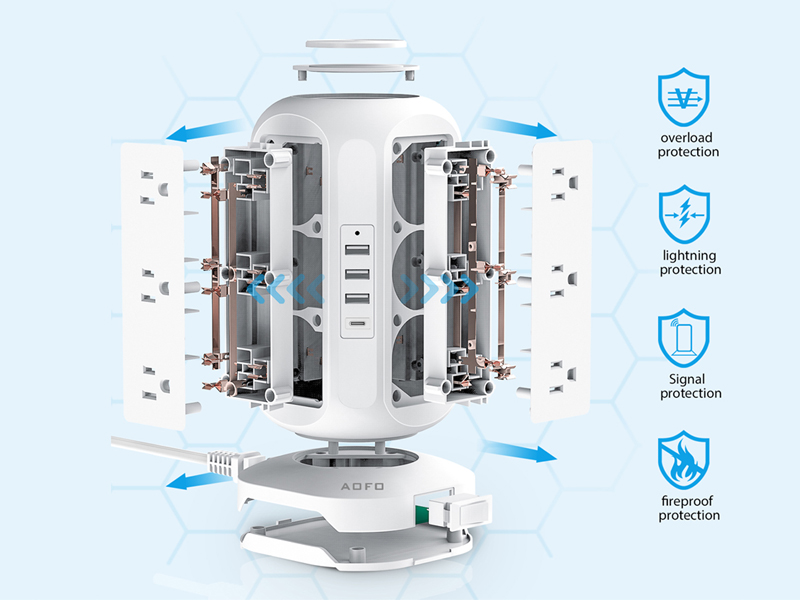 AOFO

overload protection

lightning protection

Signal protection

fireproof protection