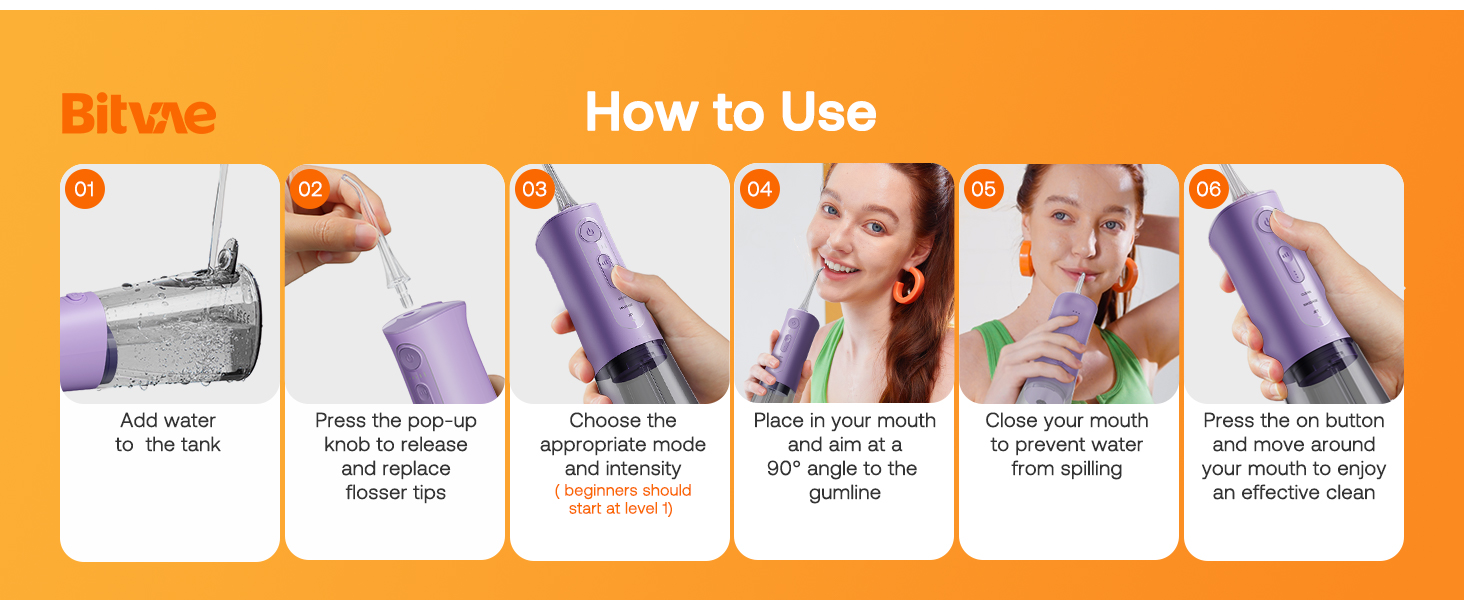 Bitvae

How to Use

01
Add water to the tank

02
Press the pop-up knob to release and replace flosser tips

03
Choose the appropriate mode and intensity
( beginners should start at level 1)

04
Place in your mouth and aim at a 90° angle to the gumline

05
Close your mouth to prevent water from spilling

06
Press the on button and move around your mouth to enjoy an effective clean