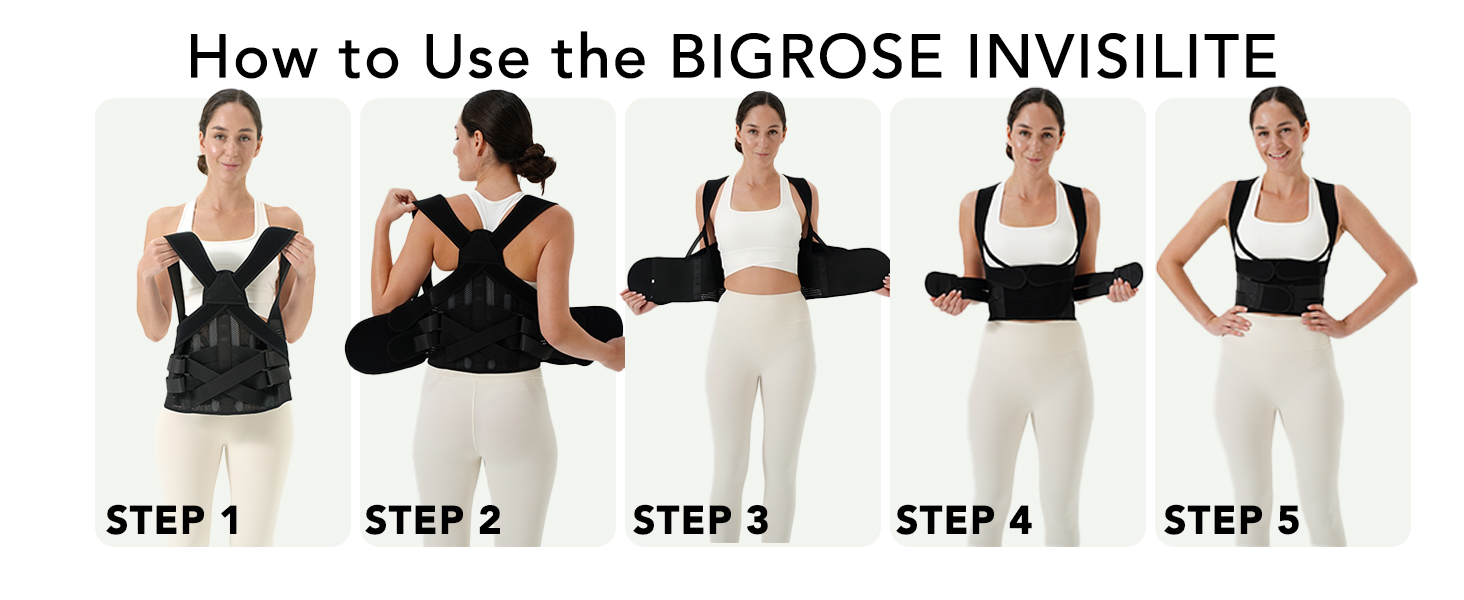 How to Use the BIGROSE INVISILITE

STEP 1

STEP 2

STEP 3

STEP 4

STEP 5