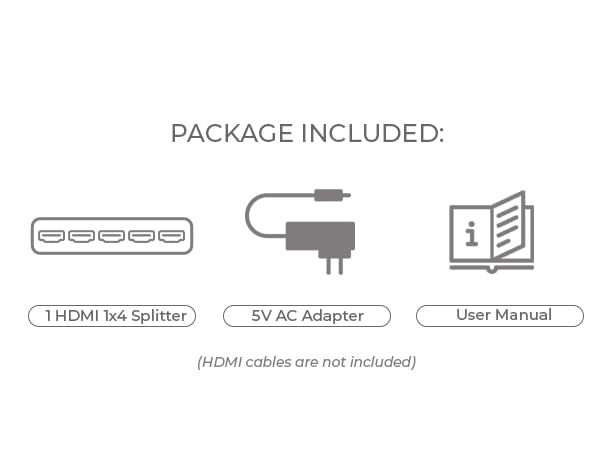 PACKAGE INCLUDED:

i

1 HDMI 1x4 Splitter

5V AC Adapter

User Manual

(HDMI cables are not included)