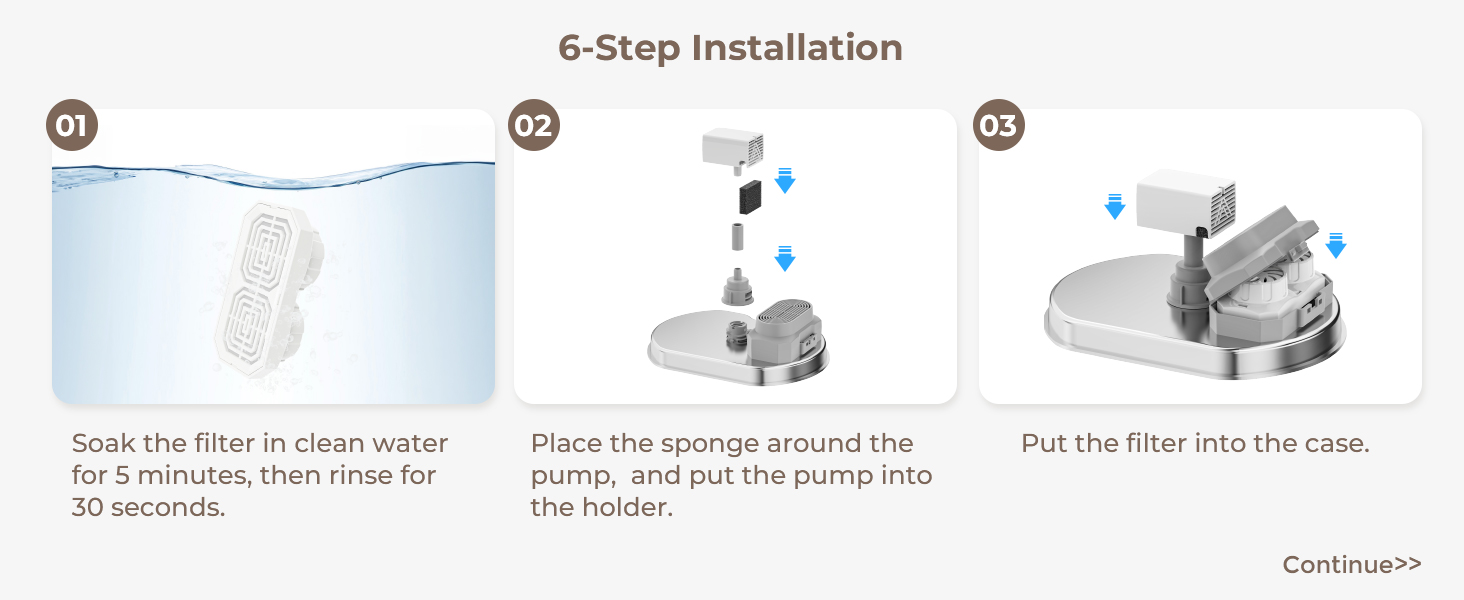 6-Step Installation

01

Soak the filter in clean water for 5 minutes, then rinse for 30 seconds.

02

Place the sponge around the pump,  and put the pump into the holder.

03

Put the filter into the case.

Continue>>