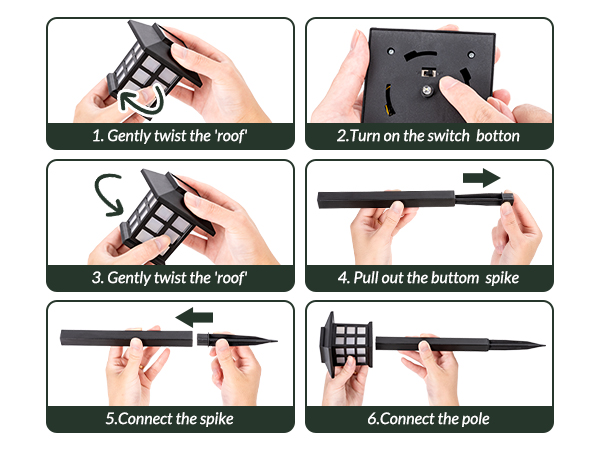 1. Gently twist the 'roof'

2.Turn on the switch botton

3. Gently twist the 'roof'

4. Pull out the buttom spike

5.Connect the spike

6.Connect the pole