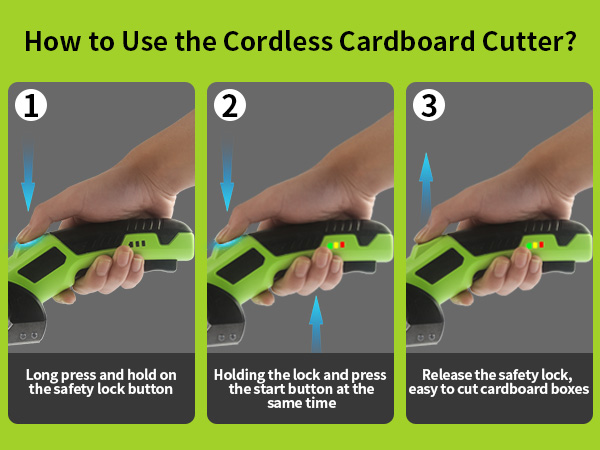 How to Use the Cordless Cardboard Cutter?

1

Long press and hold on the safety lock button

2

Holding the lock and press the start button at the same time

3

Release the safety lock, easy to cut cardboard boxes