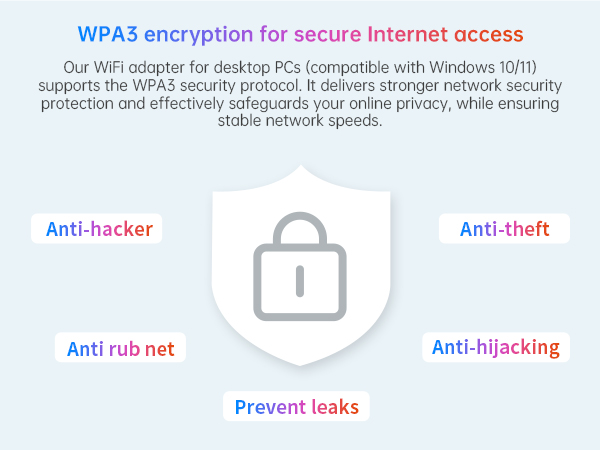 WPA3 encryption for secure Internet access

Our WiFi adapter for desktop PCs (compatible with Windows 10/11) supports the WPA3 security protocol. It delivers stronger network security protection and effectively safeguards your online privacy, while ensuring stable network speeds.

Anti-hacker

Anti-theft

Anti rub net

Anti-hijacking

Prevent leaks