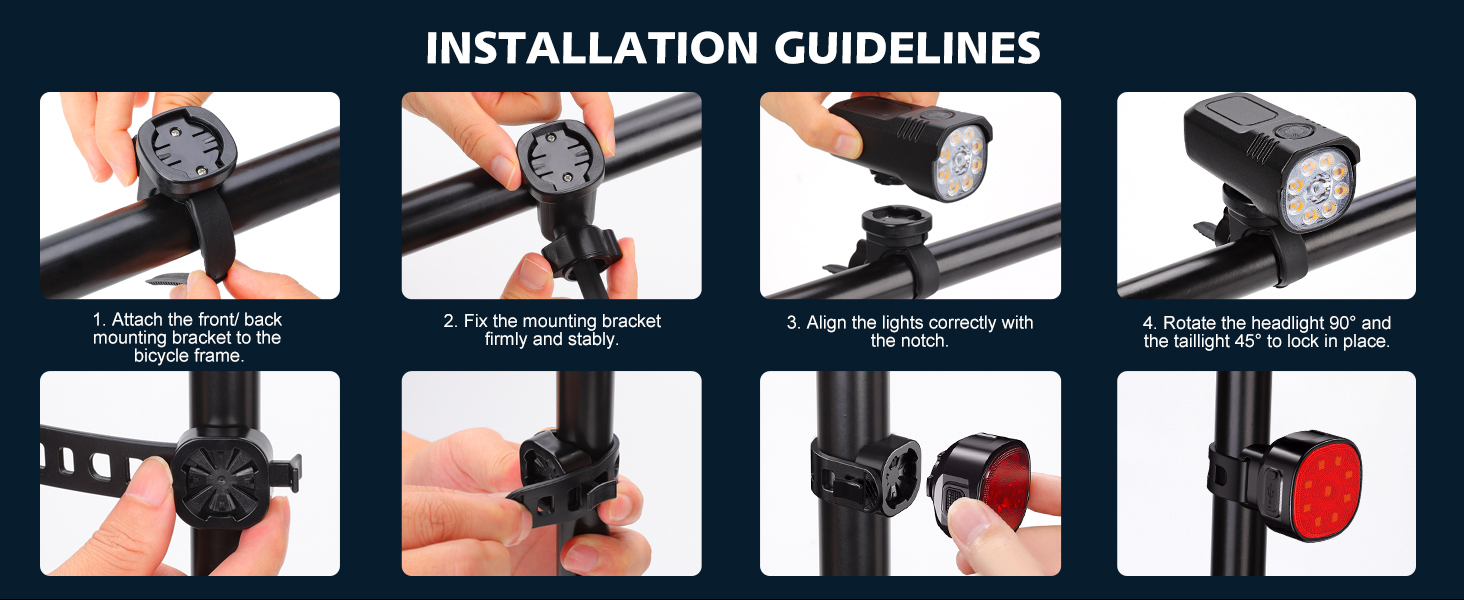 INSTALLATION GUIDELINES

1. Attach the front/ back mounting bracket to the bicycle frame.

2. Fix the mounting bracket firmly and stably.

3. Align the lights correctly with the notch.

4. Rotate the headlight 90° and the taillight 45° to lock in place.