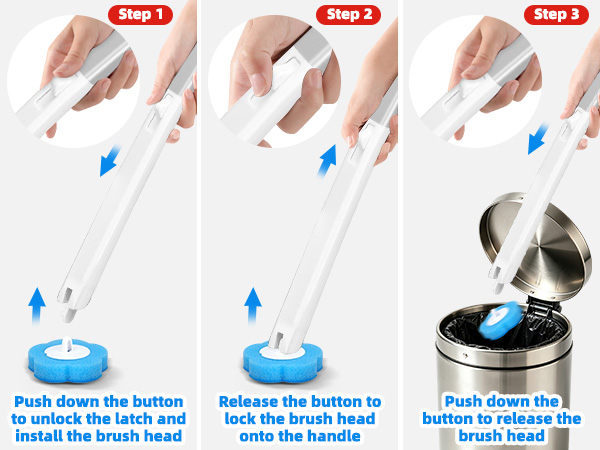 Step 1

Push down the button to unlock the latch and install the brush head

Step 2

Release the button to lock the brush head onto the handle

Step 3

Push down the button to release the brush head