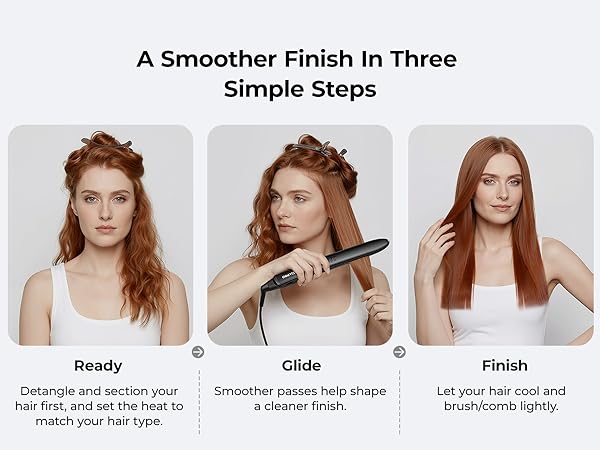 A Smoother Finish In Three Simple Steps

Ready

Detangle and section your hair first, and set the heat to match your hair type.

Glide

Smoother passes help shape a cleaner finish.

Finish

Let your hair cool and brush/comb lightly.