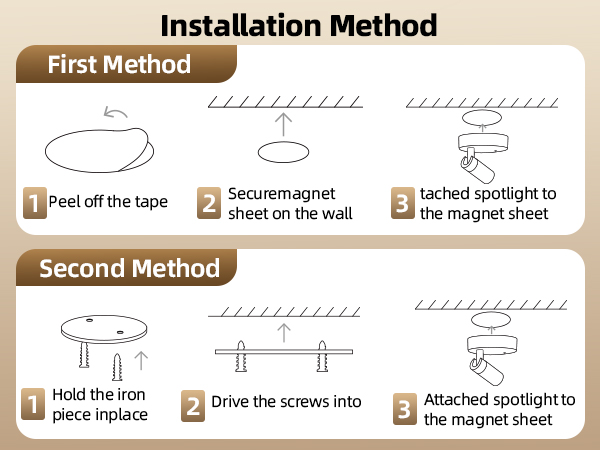 Installation Method

First Method

1 Peel off the tape

2 Securemagnet sheet on the wall

3 tached spotlight to the magnet sheet

Second Method

1 Hold the iron piece inplace

2 Drive the screws into

3 Attached spotlight to the magnet sheet