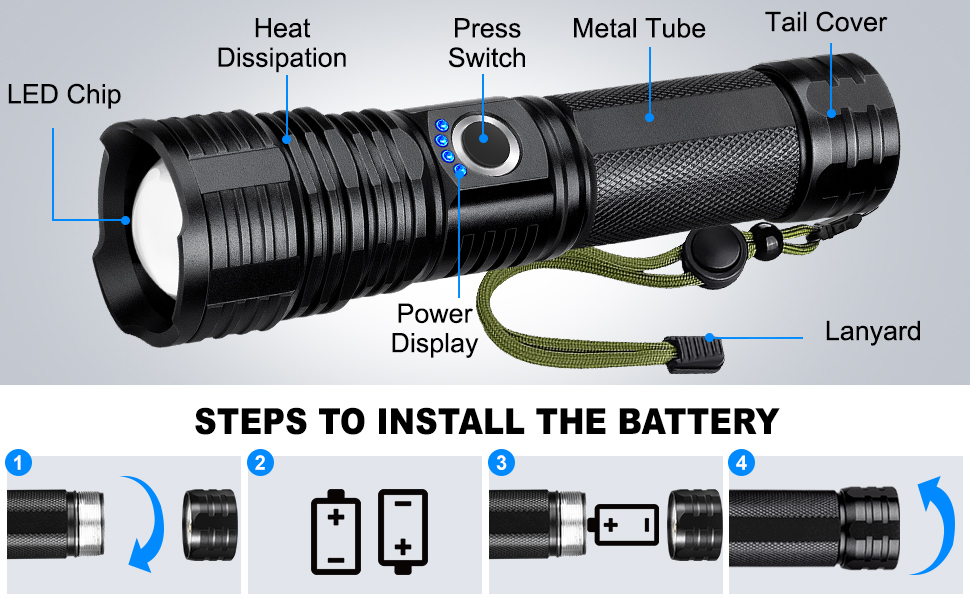 LED Chip

Heat Dissipation

Press Switch

Metal Tube

Tail Cover

Power Display

Lanyard

STEPS TO INSTALL THE BATTERY

1

2

+

−

−

+

3

+ −

4