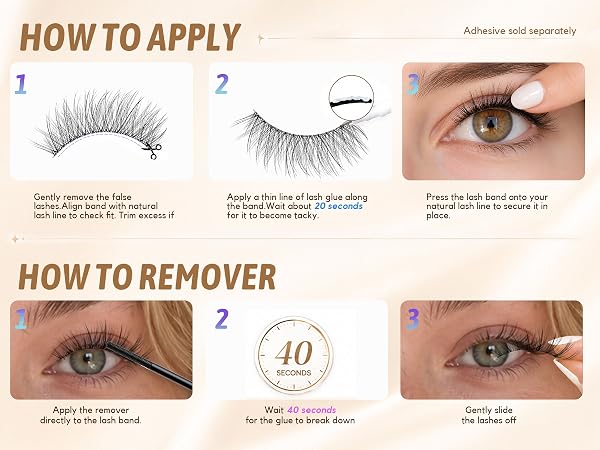 HOW TO APPLY

Adhesive sold separately

1

Gently remove the false lashes.Align band with natural lash line to check fit. Trim excess if

2

Apply a thin line of lash glue along the band.Wait about 20 seconds for it to become tacky.

3

Press the lash band onto your natural lash line to secure it in place.

HOW TO REMOVER

1

Apply the remover directly to the lash band.

2

40 SECONDS

Wait 40 seconds for the glue to break down

3

Gently slide the lashes off