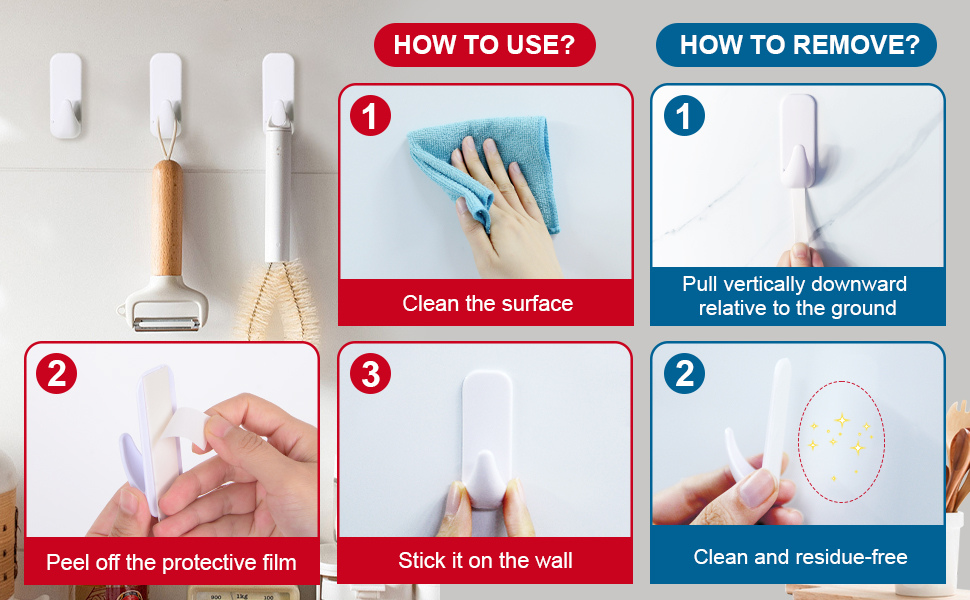 HOW TO USE?

1

Clean the surface

2

Peel off the protective film

3

Stick it on the wall

HOW TO REMOVE?

1

Pull vertically downward relative to the ground

2

Clean and residue-free