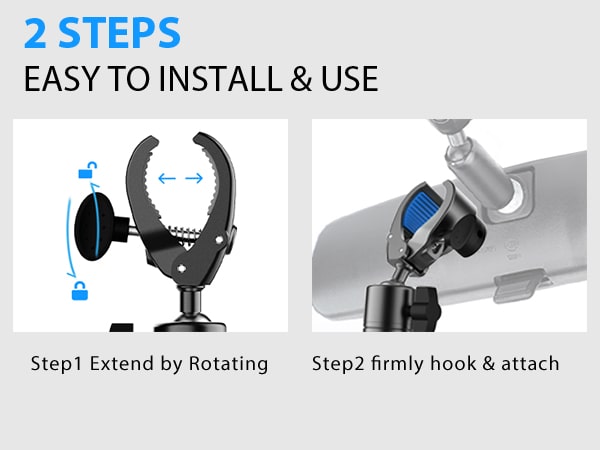 2 STEPS
EASY TO INSTALL & USE

Step1 Extend by Rotating

Step2 firmly hook & attach