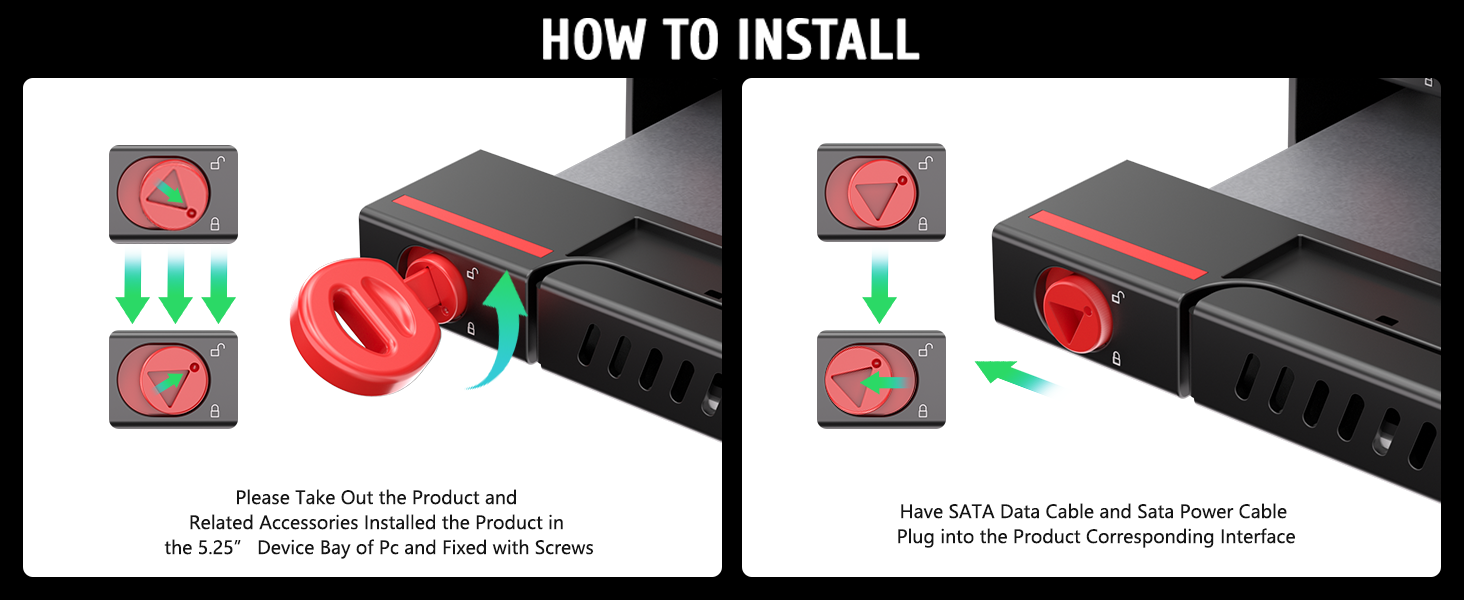 HOW TO INSTALL

Please Take Out the Product and Related Accessories Installed the Product in the 5.25”  Device Bay of Pc and Fixed with Screws

Have SATA Data Cable and Sata Power Cable Plug into the Product Corresponding Interface