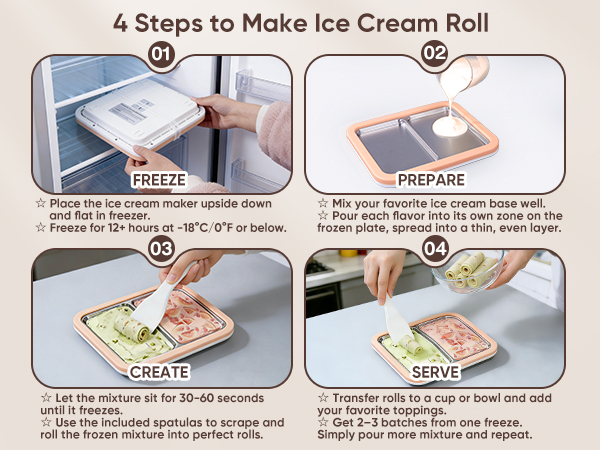 4 Steps to Make Ice Cream Roll

01

FREEZE

☆ Place the ice cream maker upside down and flat in freezer.
☆ Freeze for 12+ hours at -18°C/0°F or below.

02

PREPARE

☆ Mix your favorite ice cream base well.
☆ Pour each flavor into its own zone on the frozen plate, spread into a thin, even layer.

03

CREATE

☆ Let the mixture sit for 30-60 seconds until it freezes.
☆ Use the included spatulas to scrape and roll the frozen mixture into perfect rolls.

04

SERVE

☆ Transfer rolls to a cup or bowl and add your favorite toppings.
☆ Get 2–3 batches from one freeze. Simply pour more mixture and repeat.