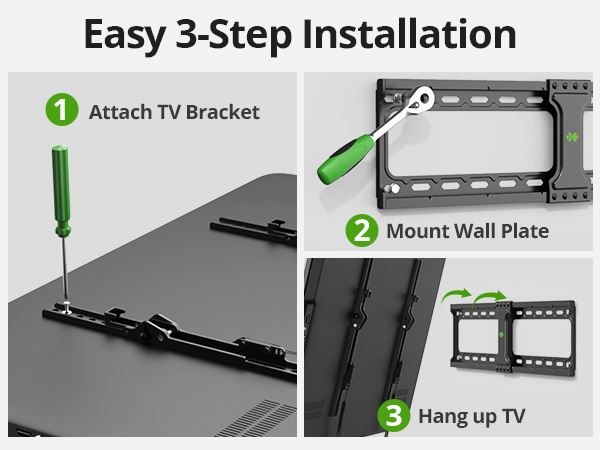 Easy 3-Step Installation

1 Attach TV Bracket

2 Mount Wall Plate

3 Hang up TV