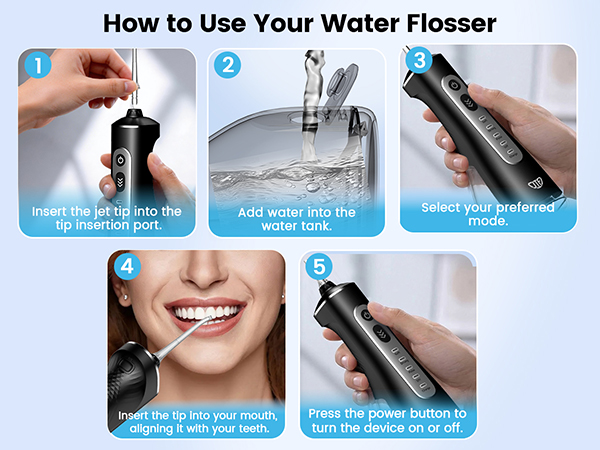 How to Use Your Water Flosser

1
Insert the jet tip into the tip insertion port.

2
Add water into the water tank.

3
Select your preferred mode.

4
Insert the tip into your mouth, aligning it with your teeth.

5
Press the power button to turn the device on or off.