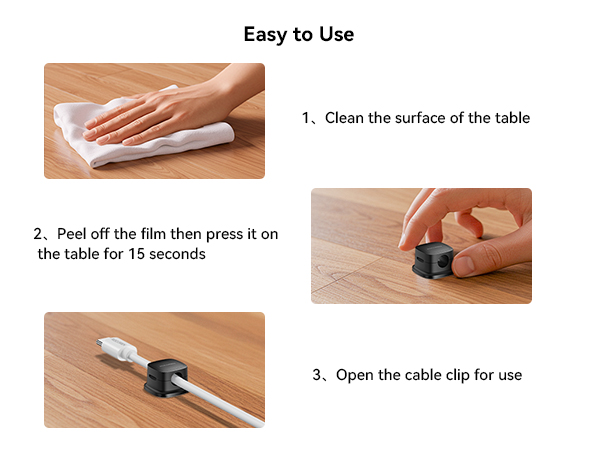 Easy to Use

1、Clean the surface of the table

2、Peel off the film then press it on the table for 15 seconds

3、Open the cable clip for use