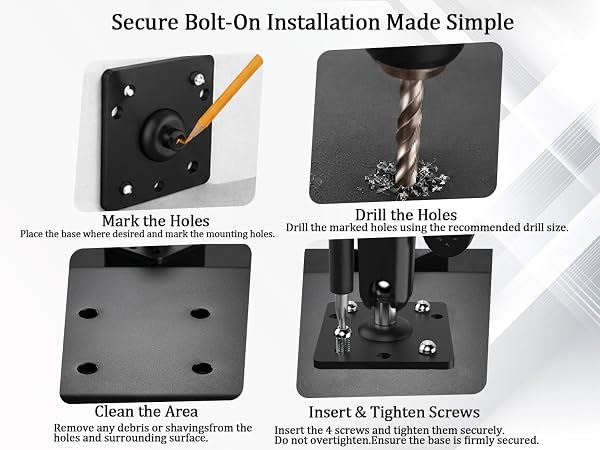 Secure Bolt-On Installation Made Simple

Mark the Holes
Place the base where desired and mark the mounting holes.

Drill the Holes
Drill the marked holes using the recommended drill size.

Clean the Area
Remove any debris or shavingsfrom the holes and surrounding surface.

Insert & Tighten Screws
Insert the 4 screws and tighten them securely.
Do not overtighten.Ensure the base is firmly secured.