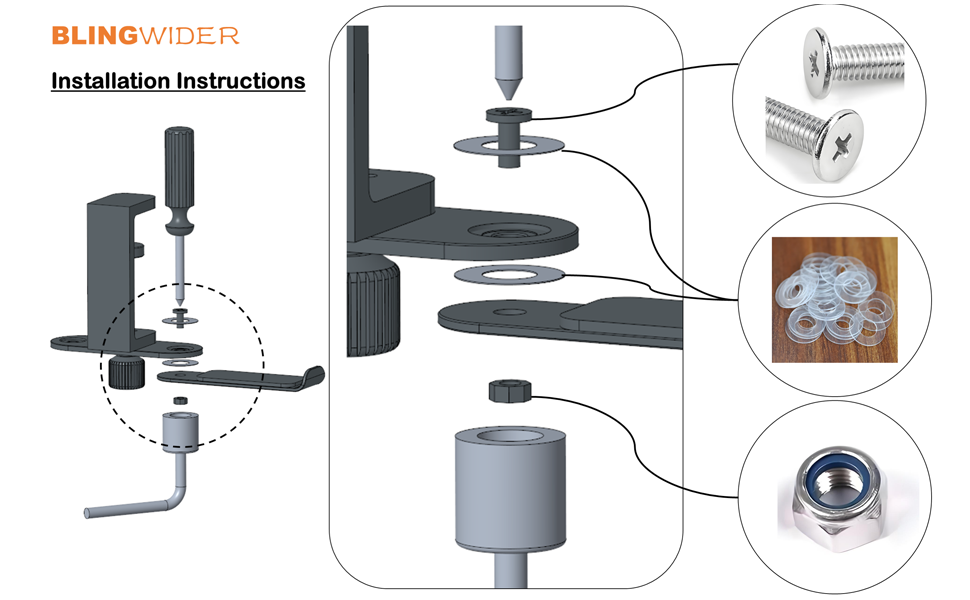 BLINGWIDER

Installation Instructions