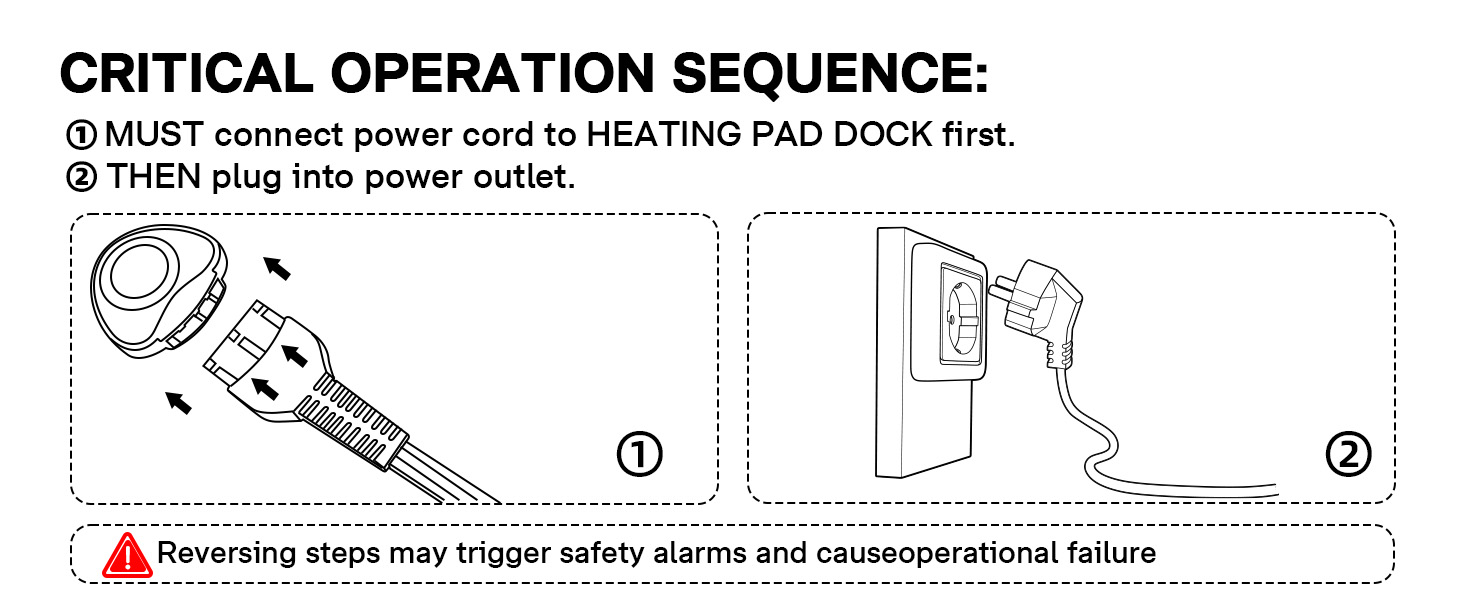 CRITICAL OPERATION SEQUENCE:

① MUST connect power cord to HEATING PAD DOCK first.
② THEN plug into power outlet.

①

②

Reversing steps may trigger safety alarms and causeoperational failure